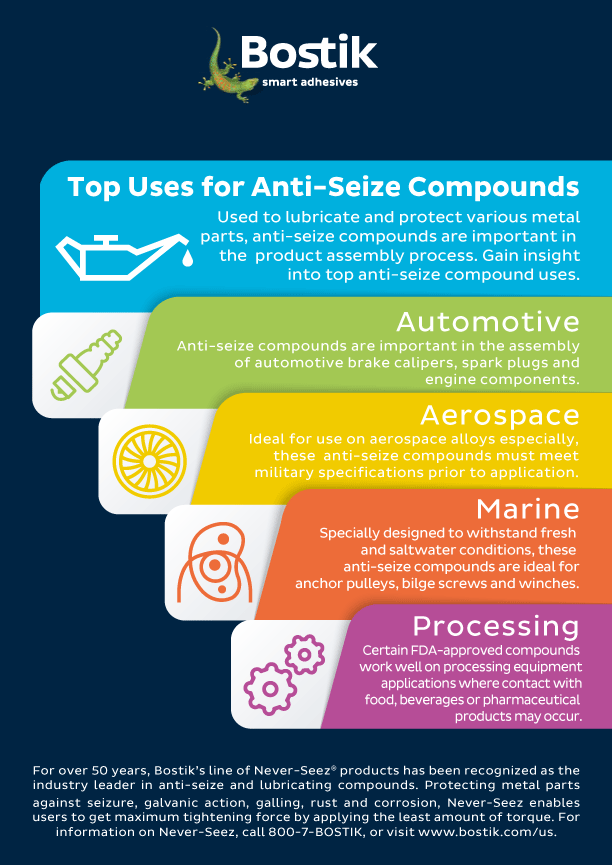 Bostik
smart adhesives

Top Uses for Anti-Seize Compounds

Used to lubricate and protect various metal parts, anti-seize compounds are important in the product assembly process. Gain insight into top anti-seize compound uses.

Automotive

Anti-seize compounds are important in the assembly of automotive brake calipers, spark plugs and engine components.

Aerospace

Ideal for use on aerospace alloys especially, these anti-seize compounds must meet military specifications prior to application.

Marine

Specially designed to withstand fresh and saltwater conditions, these anti-seize compounds are ideal for anchor pulleys, bilge screws and winches.

Processing

Certain FDA-approved compounds work well on processing equipment applications where contact with food, beverages or pharmaceutical products may occur.

For over 50 years, Bostik's line of Never-Seez® products has been recognized as the industry leader in anti-seize and lubricating compounds. Protecting metal parts against seizure, galvanic action, galling, rust and corrosion, Never-Seez enables users to get maximum tightening force by applying the least amount of torque. For information on Never-Seez, call 800-7-BOSTIK, or visit www.bostik.com/us.