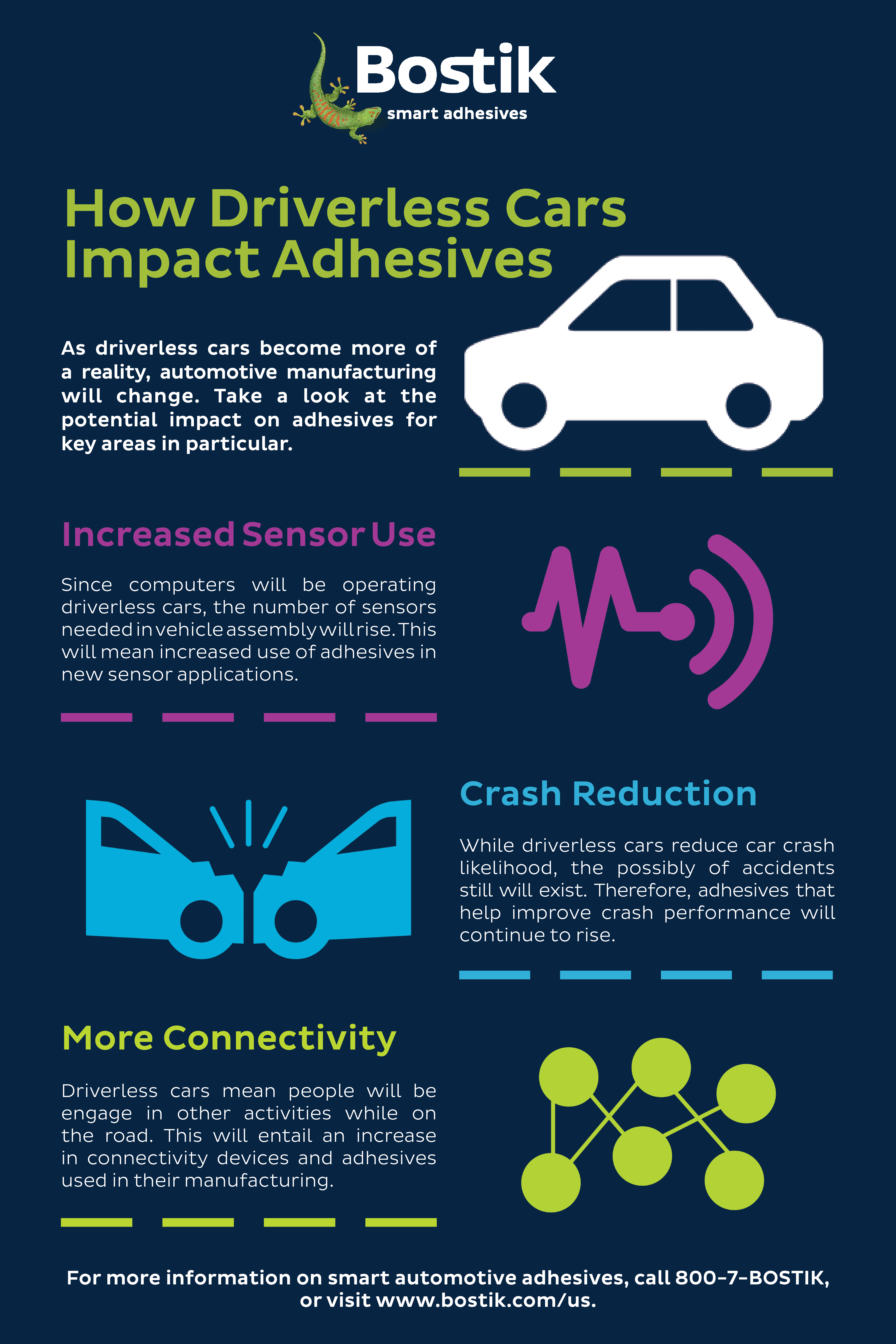 Bostik
smart adhesives

How Driverless Cars Impact Adhesives

As driverless cars become more of a reality, automotive manufacturing will change. Take a look at the potential impact on adhesives for key areas in particular.

Increased Sensor Use

Since computers will be operating driverless cars, the number of sensors needed in vehicle assembly will rise. This will mean increased use of adhesives in new sensor applications.

Crash Reduction

While driverless cars reduce car crash likelihood, the possibly of accidents still will exist. Therefore, adhesives that help improve crash performance will continue to rise.

More Connectivity

Driverless cars mean people will be engage in other activities while on the road. This will entail an increase in connectivity devices and adhesives used in their manufacturing.

For more information on smart automotive adhesives, call 800-7-BOSTIK, or visit www.bostik.com/us.