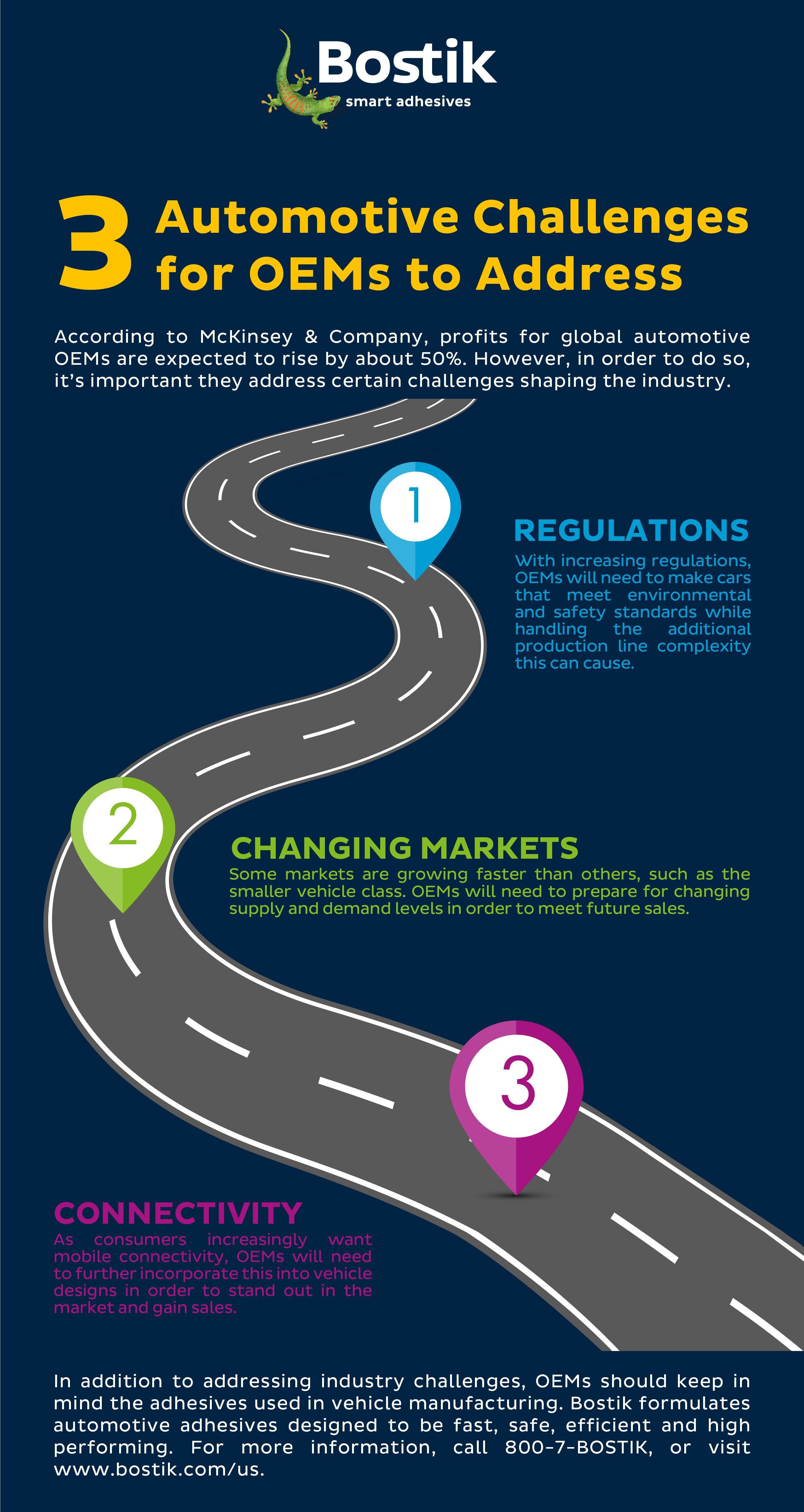 Bostik
smart adhesives

3 Automotive Challenges for OEMs to Address

According to McKinsey & Company, profits for global automotive OEMs are expected to rise by about 50%. However, in order to do so, it's important they address certain challenges shaping the industry.

1

REGULATIONS
With increasing regulations, OEMs will need to make cars that meet environmental and safety standards while handling the additional production line complexity this can cause.

2

CHANGING MARKETS
Some markets are growing faster than others, such as the smaller vehicle class. OEMs will need to prepare for changing supply and demand levels in order to meet future sales.

3

CONNECTIVITY
As consumers increasingly want mobile connectivity, OEMs will need to further incorporate this into vehicle designs in order to stand out in the market and gain sales.

In addition to addressing industry challenges, OEMs should keep in mind the adhesives used in vehicle manufacturing. Bostik formulates automotive adhesives designed to be fast, safe, efficient and high performing. For more information, call 800-7-BOSTIK, or visit www.bostik.com/us.