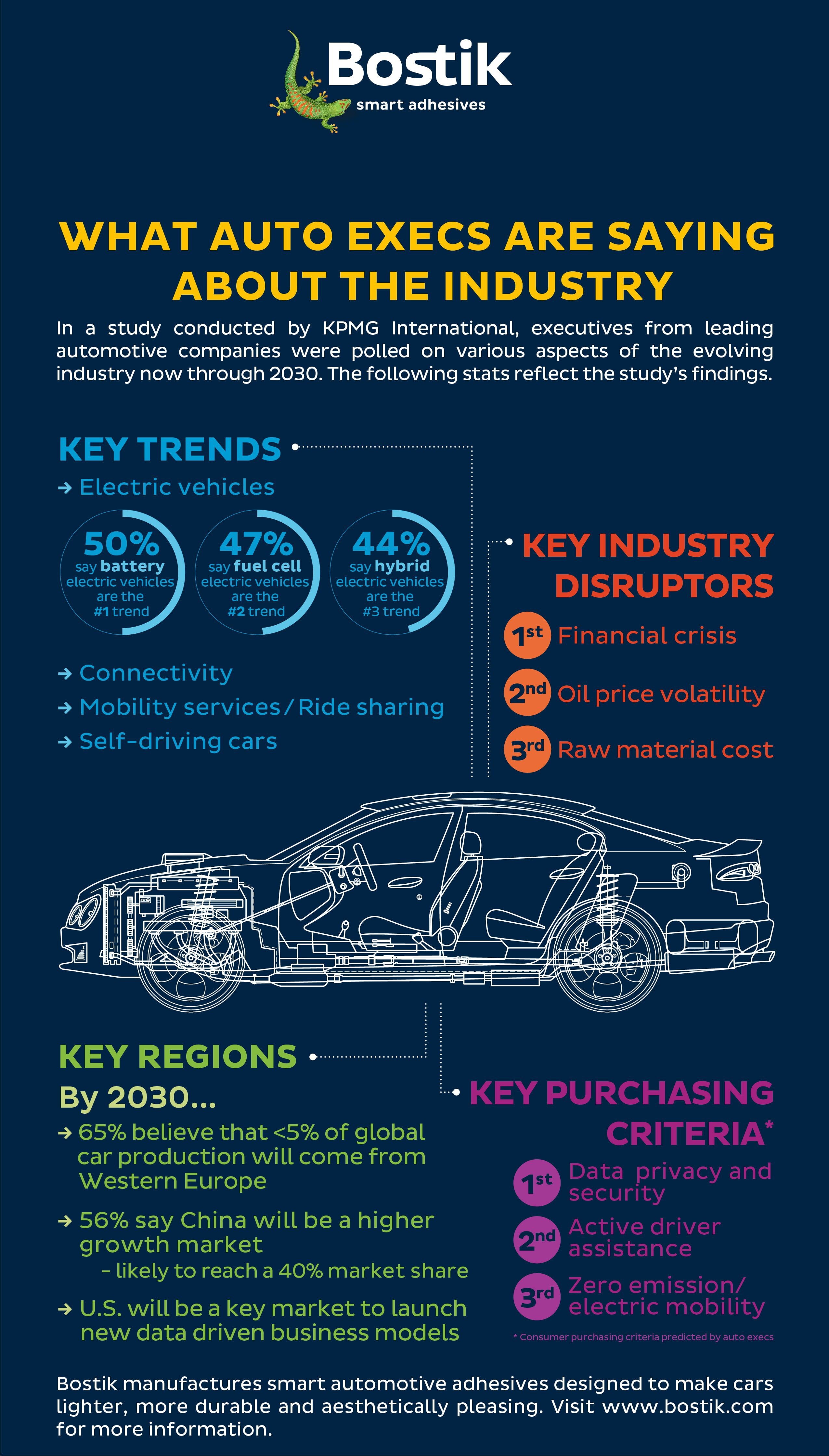 Bostik
smart adhesives

WHAT AUTO EXECS ARE SAYING ABOUT THE INDUSTRY

In a study conducted by KPMG International, executives from leading automotive companies were polled on various aspects of the evolving industry now through 2030. The following stats reflect the study's findings.

KEY TRENDS

→ Electric vehicles

50% say battery electric vehicles are the #1 trend

47% say fuel cell electric vehicles are the #2 trend

44% say hybrid electric vehicles are the #3 trend

→ Connectivity
→ Mobility services / Ride sharing
→ Self-driving cars

KEY INDUSTRY DISRUPTORS

1st Financial crisis
2nd Oil price volatility
3rd Raw material cost

KEY REGIONS

By 2030...

→ 65% believe that <5% of global car production will come from Western Europe

→ 56% say China will be a higher growth market
– likely to reach a 40% market share

→ U.S. will be a key market to launch new data driven business models

KEY PURCHASING CRITERIA*

1st Data privacy and security
2nd Active driver assistance
3rd Zero emission/ electric mobility

* Consumer purchasing criteria predicted by auto execs

Bostik manufactures smart automotive adhesives designed to make cars lighter, more durable and aesthetically pleasing. Visit www.bostik.com for more information.