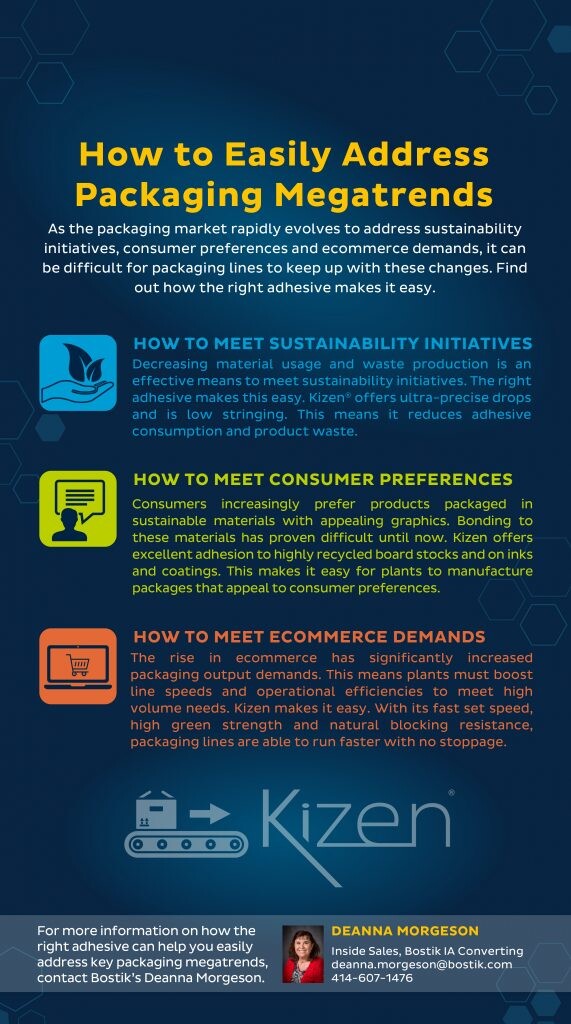 How to Easily Address Packaging Megatrends

As the packaging market rapidly evolves to address sustainability initiatives, consumer preferences and ecommerce demands, it can be difficult for packaging lines to keep up with these changes. Find out how the right adhesive makes it easy.

HOW TO MEET SUSTAINABILITY INITIATIVES

Decreasing material usage and waste production is an effective means to meet sustainability initiatives. The right adhesive makes this easy. Kizen® offers ultra-precise drops and is low stringing. This means it reduces adhesive consumption and product waste.

HOW TO MEET CONSUMER PREFERENCES

Consumers increasingly prefer products packaged in sustainable materials with appealing graphics. Bonding to these materials has proven difficult until now. Kizen offers excellent adhesion to highly recycled board stocks and on inks and coatings. This makes it easy for plants to manufacture packages that appeal to consumer preferences.

HOW TO MEET ECOMMERCE DEMANDS

The rise in ecommerce has significantly increased packaging output demands. This means plants must boost line speeds and operational efficiencies to meet high volume needs. Kizen makes it easy. With its fast set speed, high green strength and natural blocking resistance, packaging lines are able to run faster with no stoppage.

Kizen®

For more information on how the right adhesive can help you easily address key packaging megatrends, contact Bostik's Deanna Morgeson.

DEANNA MORGESON
Inside Sales, Bostik IA Converting
deanna.morgeson@bostik.com
414-607-1476