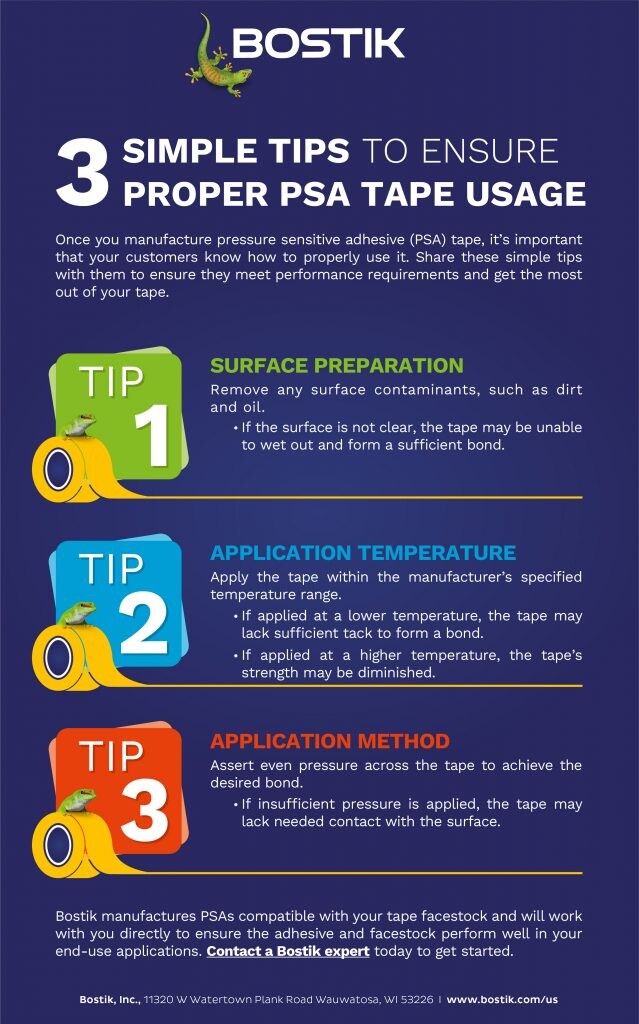 BOSTIK

3 SIMPLE TIPS TO ENSURE PROPER PSA TAPE USAGE

Once you manufacture pressure sensitive adhesive (PSA) tape, it's important that your customers know how to properly use it. Share these simple tips with them to ensure they meet performance requirements and get the most out of your tape.

TIP 1

SURFACE PREPARATION

Remove any surface contaminants, such as dirt and oil.

• If the surface is not clear, the tape may be unable to wet out and form a sufficient bond.

TIP 2

APPLICATION TEMPERATURE

Apply the tape within the manufacturer's specified temperature range.

• If applied at a lower temperature, the tape may lack sufficient tack to form a bond.

• If applied at a higher temperature, the tape's strength may be diminished.

TIP 3

APPLICATION METHOD

Assert even pressure across the tape to achieve the desired bond.

• If insufficient pressure is applied, the tape may lack needed contact with the surface.

Bostik manufactures PSAs compatible with your tape facestock and will work with you directly to ensure the adhesive and facestock perform well in your end-use applications. Contact a Bostik expert today to get started.

Bostik, Inc., 11320 W Watertown Plank Road Wauwatosa, WI 53226 | www.bostik.com/us